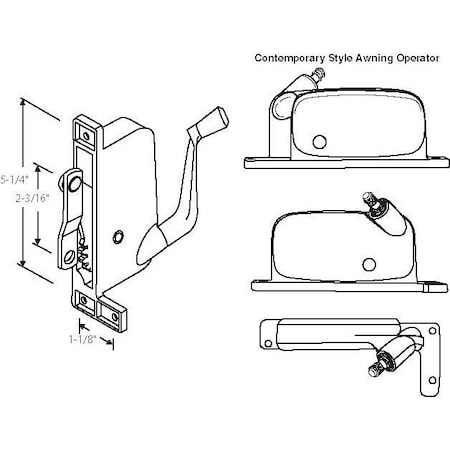 Contemporary Style Awning Operator

5-1/4"

2-3/16"

1-1/8"